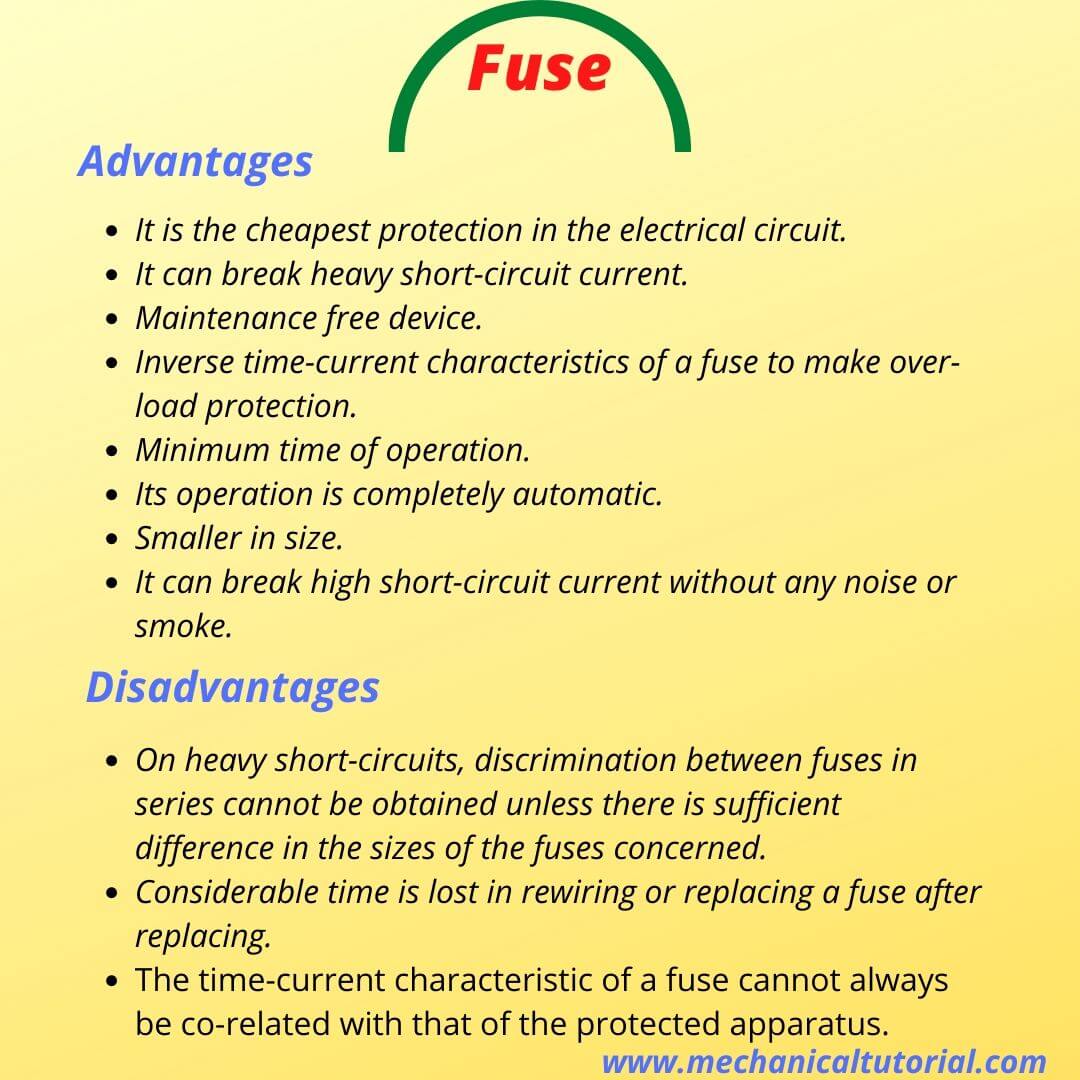 Fuse

Advantages

- It is the cheapest protection in the electrical circuit.
- It can break heavy short-circuit current.
- Maintenance free device.
- Inverse time-current characteristics of a fuse to make overload protection.
- Minimum time of operation.
- Its operation is completely automatic.
- Smaller in size.
- It can break high short-circuit current without any noise or smoke.

Disadvantages

- On heavy short-circuits, discrimination between fuses in series cannot be obtained unless there is sufficient difference in the sizes of the fuses concerned.
- Considerable time is lost in rewiring or replacing a fuse after replacing.
- The time-current characteristic of a fuse cannot always be co-related with that of the protected apparatus.

www.mechanicaltutorial.com